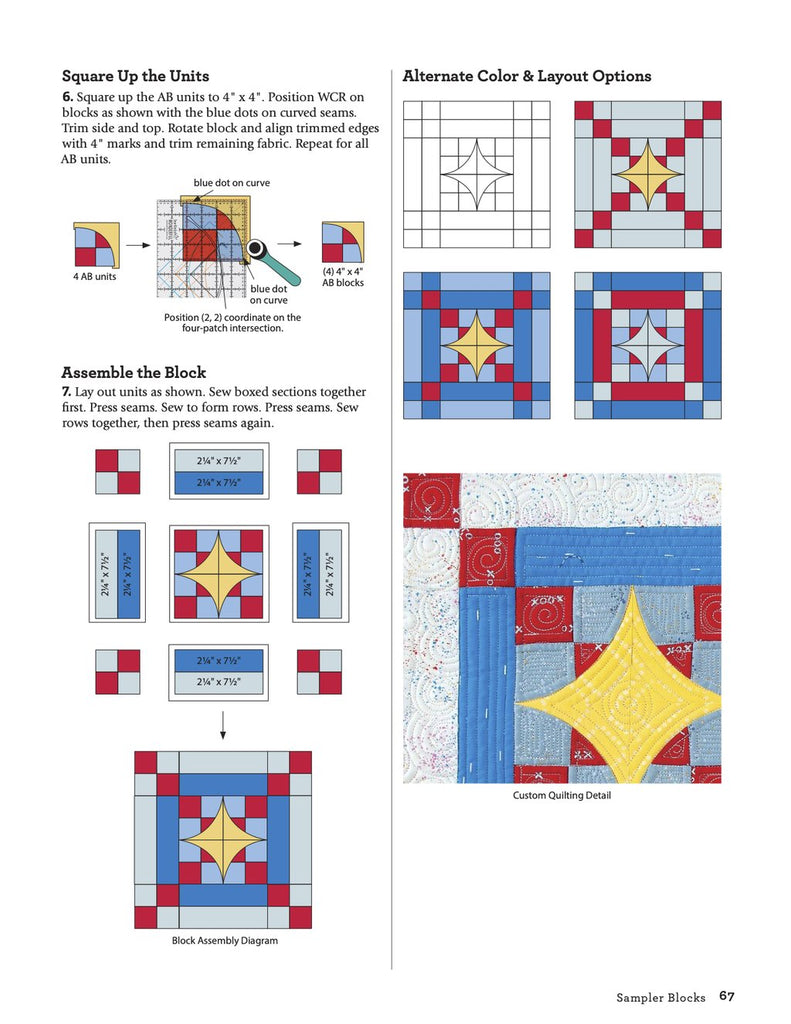 Square Up the Units

6. Square up the AB units to 4" x 4". Position WCR on blocks as shown with the blue dots on curved seams. Trim side and top. Rotate block and align trimmed edges with 4" marks and trim remaining fabric. Repeat for all AB units.

blue dot on curve

4 AB units

blue dot on curve

(4) 4" x 4" AB blocks

Position (2, 2) coordinate on the four-patch intersection.

Assemble the Block

7. Lay out units as shown. Sew boxed sections together first. Press seams. Sew to form rows. Press seams. Sew rows together, then press seams again.

2¼" x 7½"

2¼" x 7½"

2¼" x 7½"

2¼" x 7½"

2¼" x 7½"

2¼" x 7½"

2¼" x 7½"

2¼" x 7½"

Block Assembly Diagram

Alternate Color & Layout Options

Custom Quilting Detail

Sampler Blocks 67